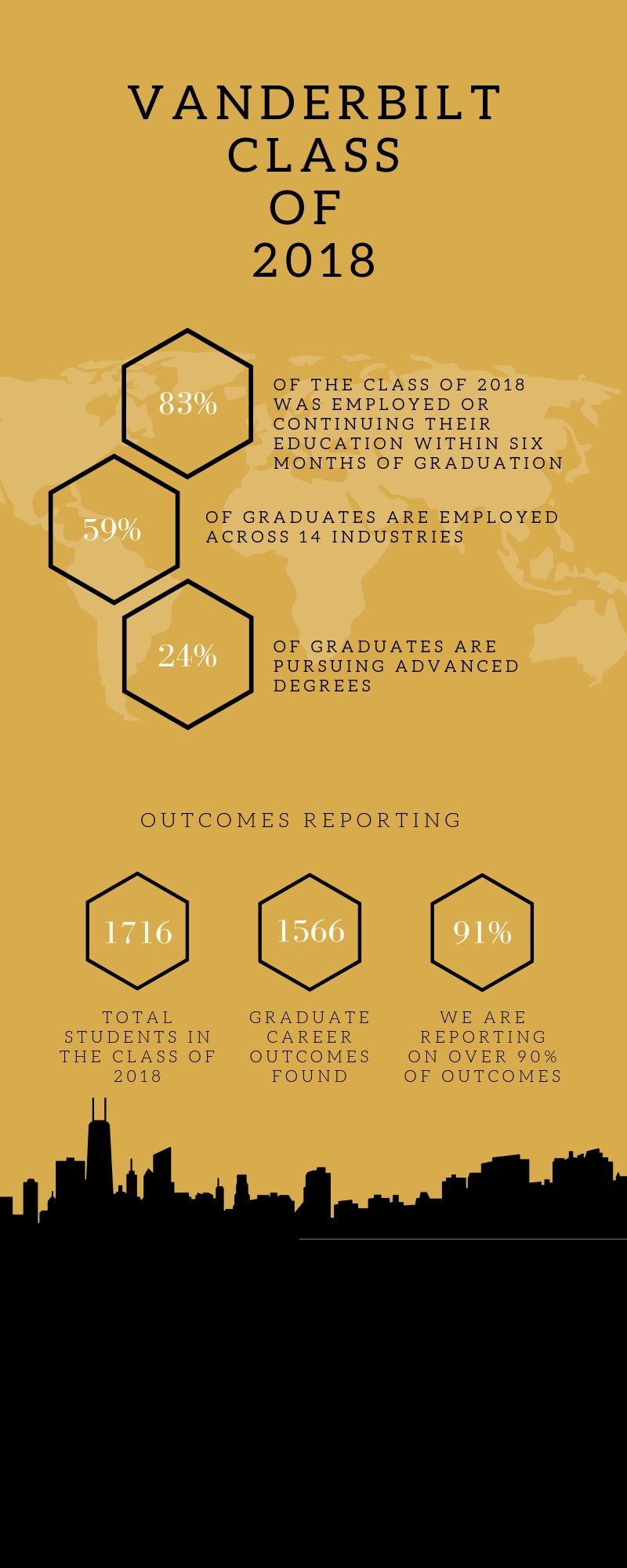 VANDERBILT CLASS OF 2018

83%

OF THE CLASS OF 2018 WAS EMPLOYED OR CONTINUING THEIR EDUCATION WITHIN SIX MONTHS OF GRADUATION

59%

OF GRADUATES ARE EMPLOYED ACROSS 14 INDUSTRIES

24%

OF GRADUATES ARE PURSUING ADVANCED DEGREES

OUTCOMES REPORTING

1716

TOTAL STUDENTS IN THE CLASS OF 2018

1566

GRADUATE CAREER OUTCOMES FOUND

91%

WE ARE REPORTING ON OVER 90% OF OUTCOMES