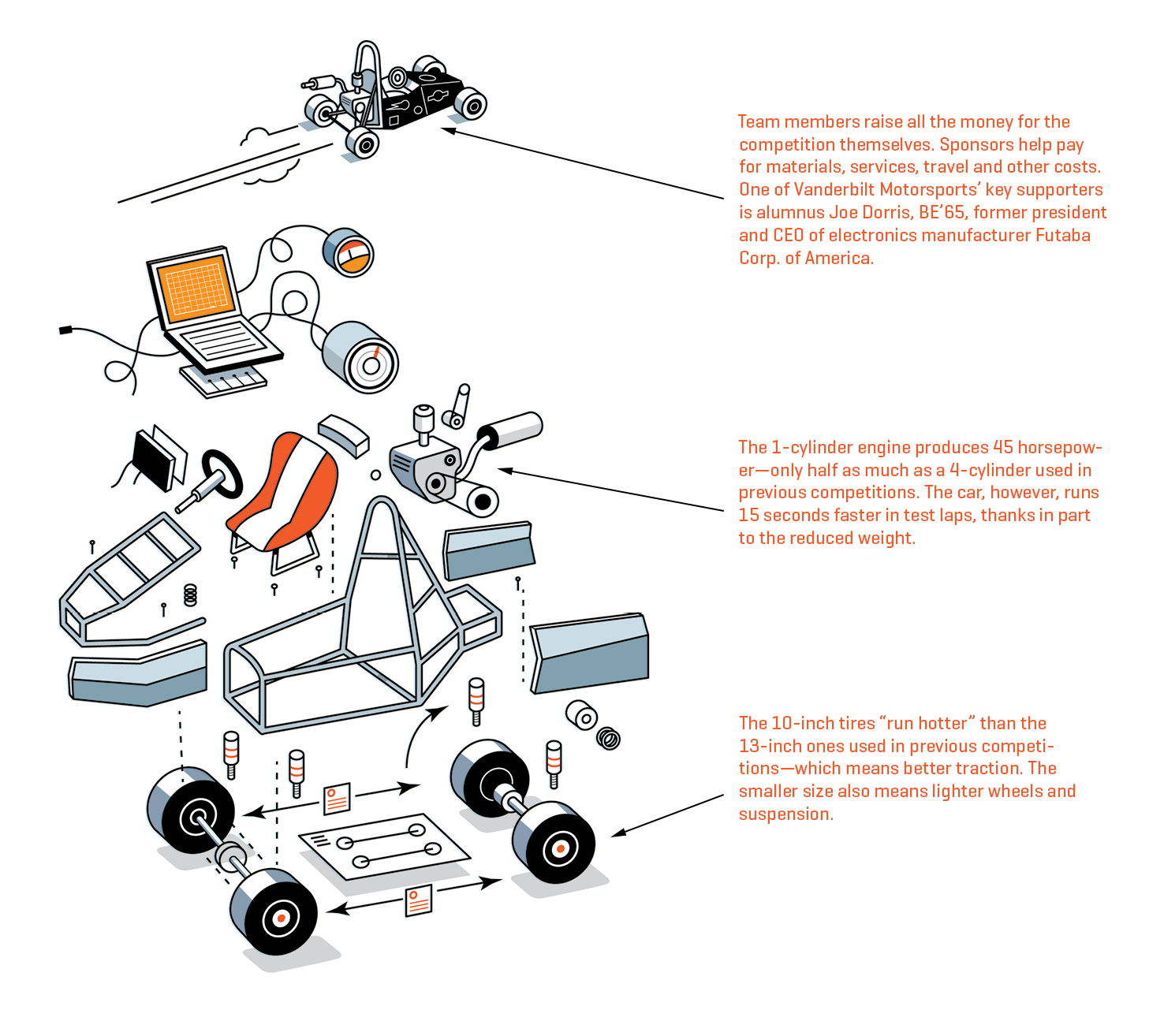 Team members raise all the money for the competition themselves. Sponsors help pay for materials, services, travel and other costs. One of Vanderbilt Motorsports' key supporters is alumnus Joe Dorris, BE'65, former president and CEO of electronics manufacturer Futaba Corp. of America.

The 1-cylinder engine produces 45 horsepower—only half as much as a 4-cylinder used in previous competitions. The car, however, runs 15 seconds faster in test laps, thanks in part to the reduced weight.

The 10-inch tires "run hotter" than the 13-inch ones used in previous competitions—which means better traction. The smaller size also means lighter wheels and suspension.