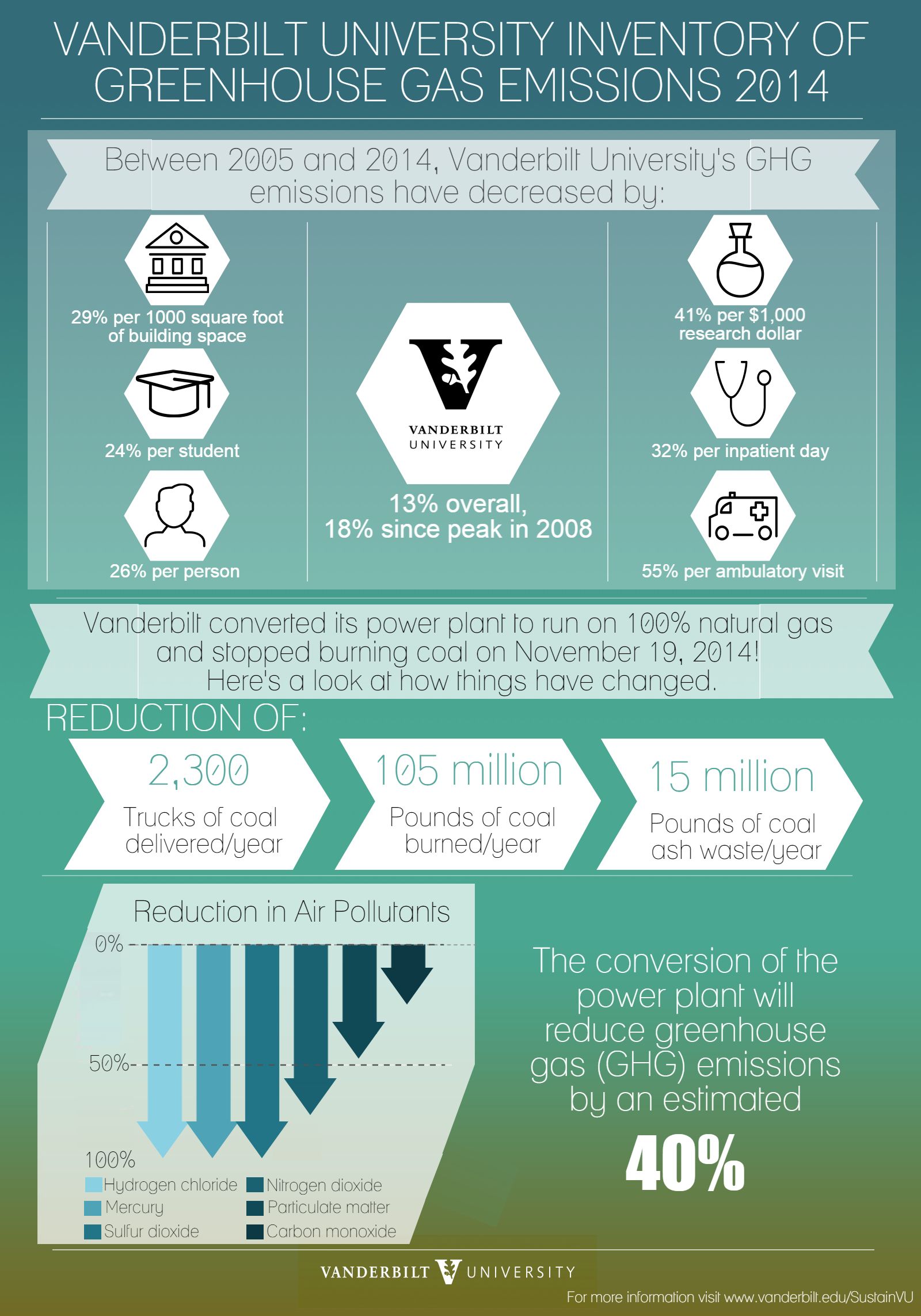 VANDERBILT UNIVERSITY INVENTORY OF GREENHOUSE GAS EMISSIONS 2014

Between 2005 and 2014, Vanderbilt University's GHG emissions have decreased by:

29% per 1000 square foot of building space

24% per student

26% per person

VANDERBILT UNIVERSITY

13% overall, 18% since peak in 2008

41% per $1,000 research dollar

32% per inpatient day

55% per ambulatory visit

Vanderbilt converted its power plant to run on 100% natural gas and stopped burning coal on November 19, 2014! Here's a look at how things have changed.

REDUCTION OF:

2,300
Trucks of coal delivered/year

105 million
Pounds of coal burned/year

15 million
Pounds of coal ash waste/year

Reduction in Air Pollutants

0%

50%

100%

Hydrogen chloride
Mercury
Sulfur dioxide
Nitrogen dioxide
Particulate matter
Carbon monoxide

The conversion of the power plant will reduce greenhouse gas (GHG) emissions by an estimated

40%

VANDERBILT UNIVERSITY

For more information visit www.vanderbilt.edu/SustainVU