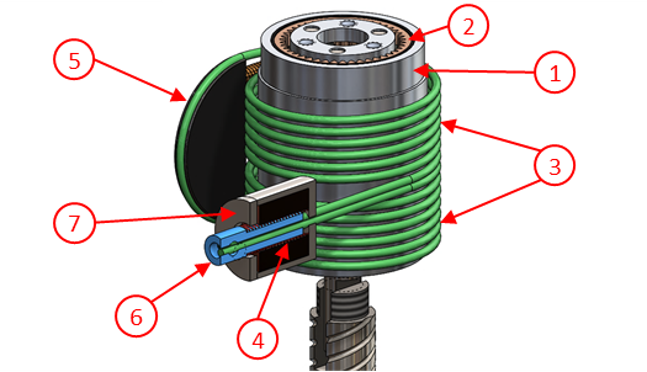 5
2
1
3
7
6
4