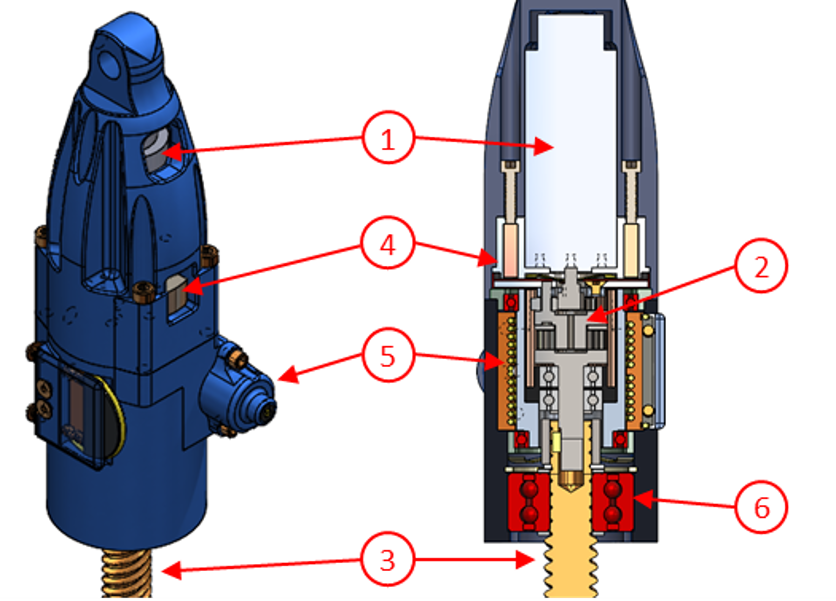 1
4
2
5
6
3